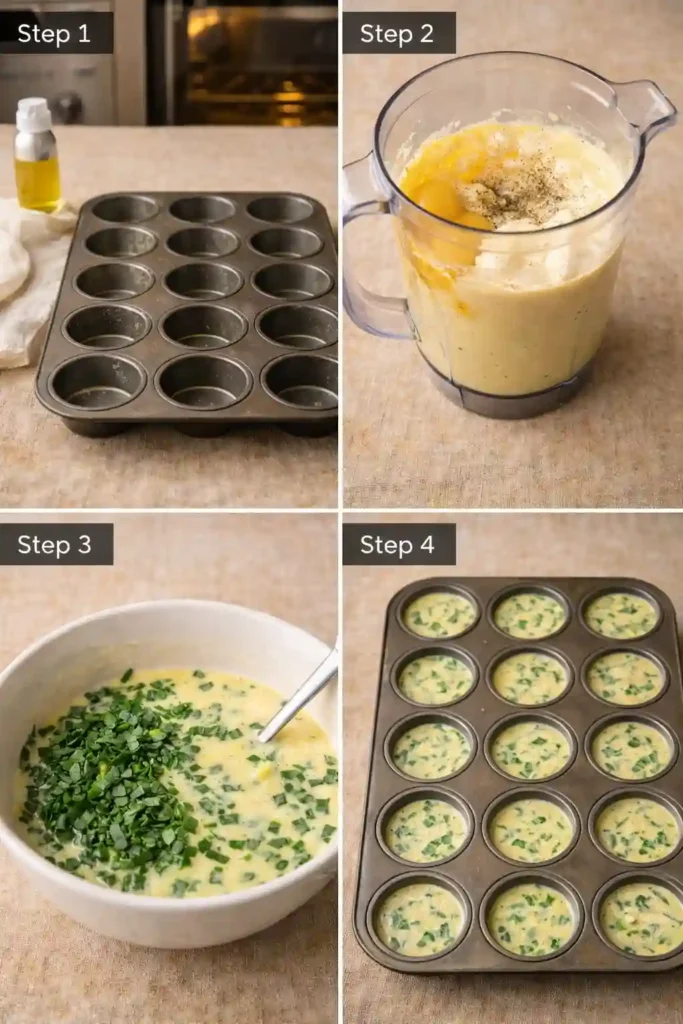 Step 1

Step 2

Step 3

Step 4