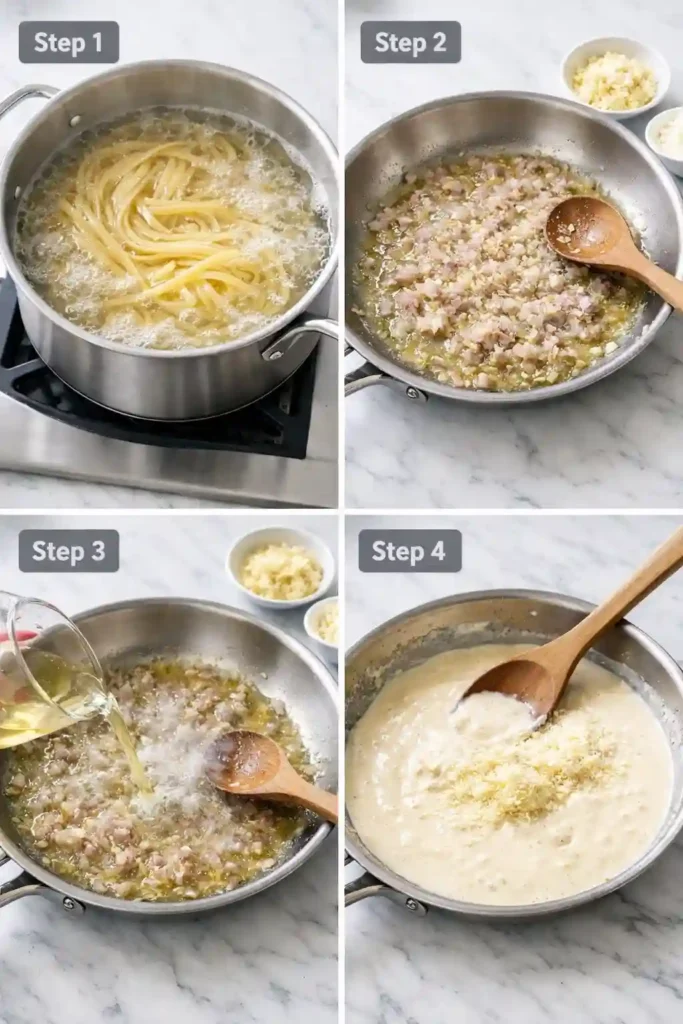 Step 1

Step 2

Step 3

Step 4