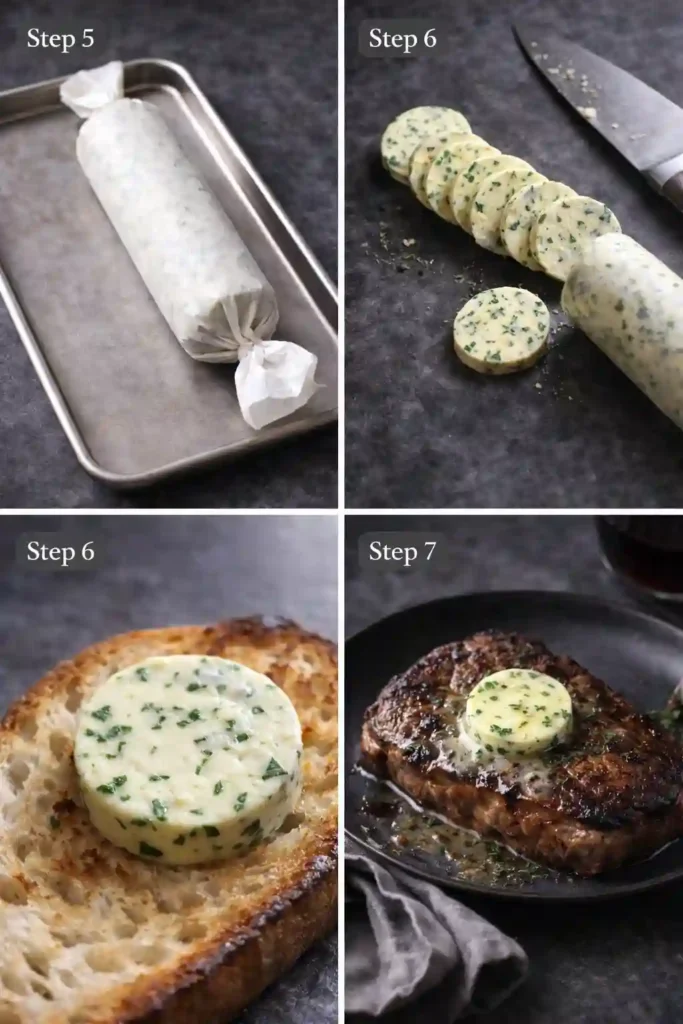 Step 5

Step 6

Step 6

Step 7