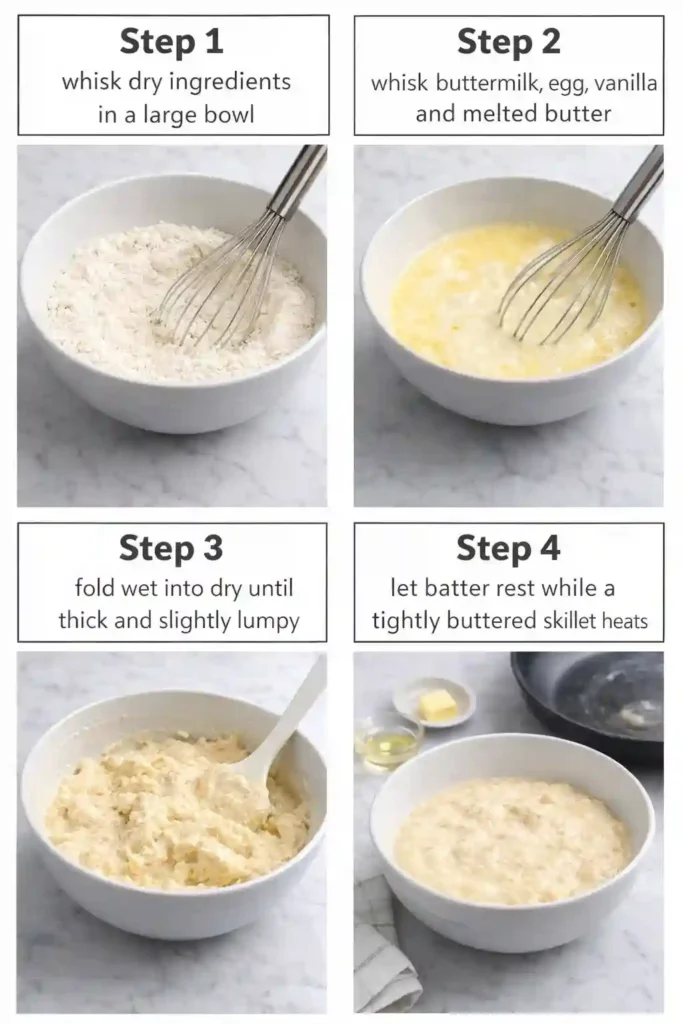 Step 1
whisk dry ingredients in a large bowl

Step 2
whisk buttermilk, egg, vanilla and melted butter

Step 3
fold wet into dry until thick and slightly lumpy

Step 4
let batter rest while a tightly buttered skillet heats