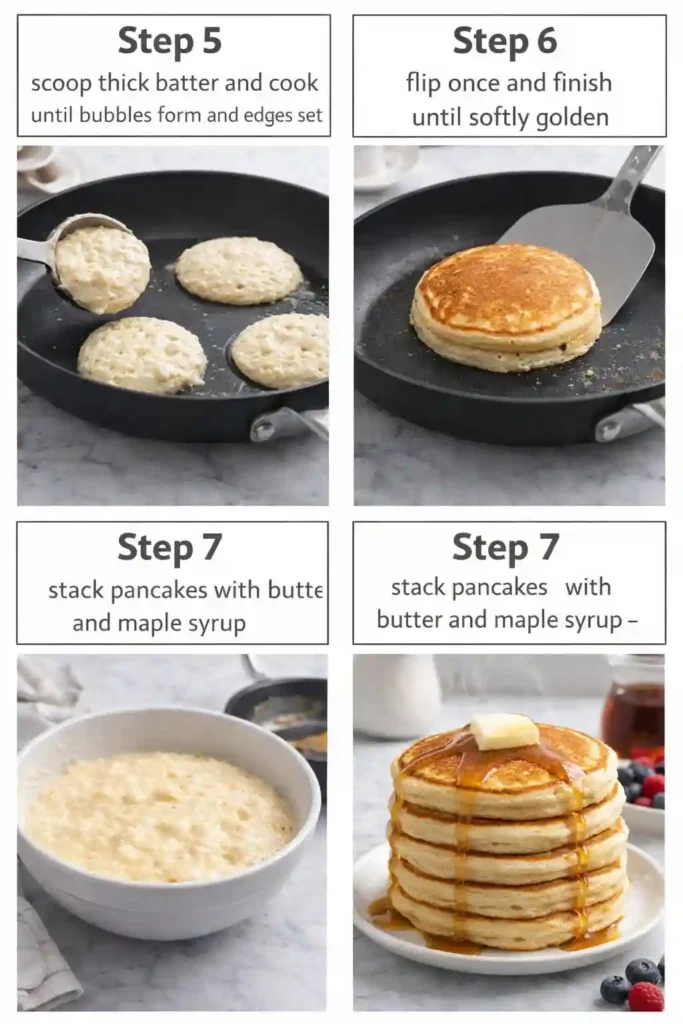 Step 5
scoop thick batter and cook until bubbles form and edges set

Step 6
flip once and finish until softly golden

Step 7
stack pancakes with butte and maple syrup

Step 7
stack pancakes with butter and maple syrup –